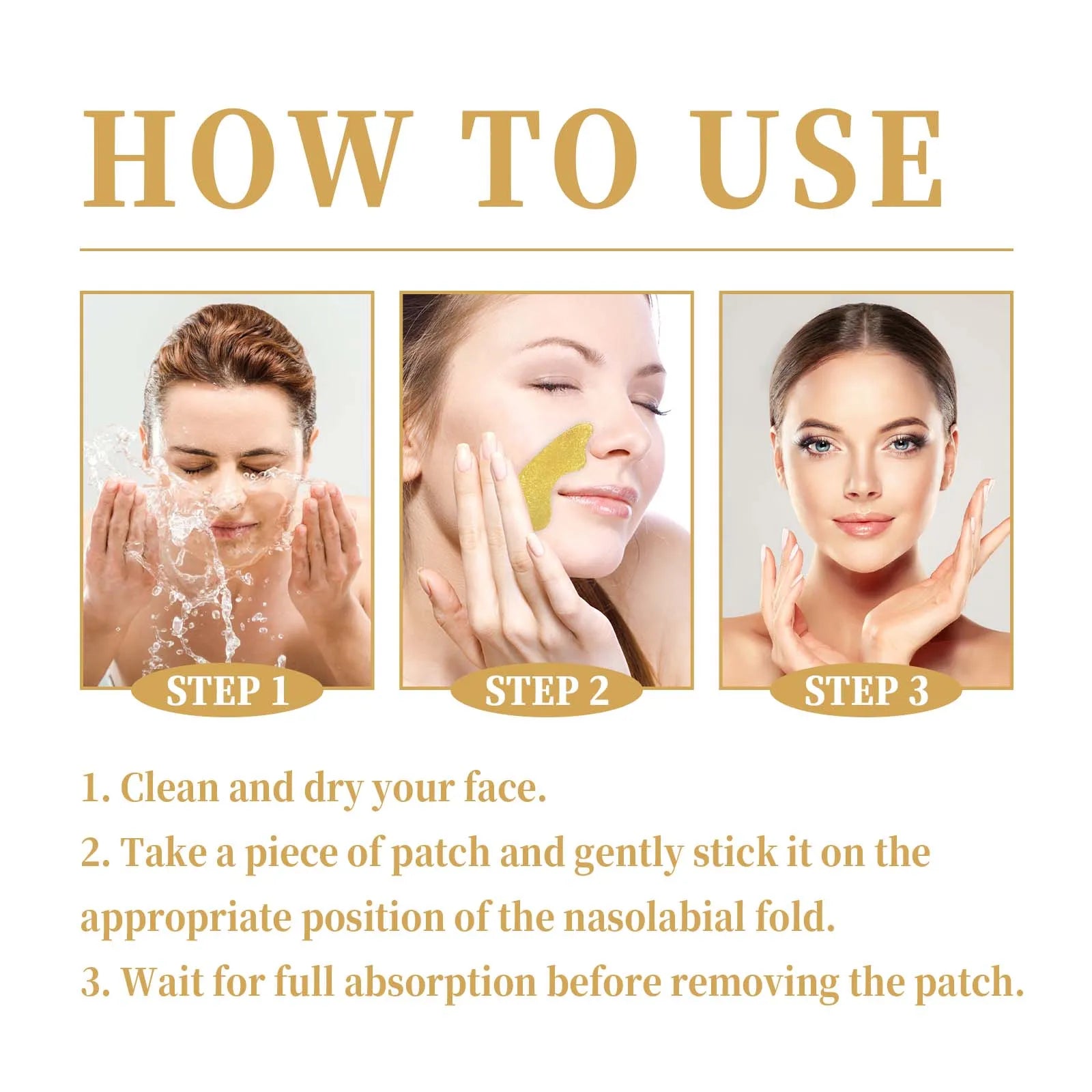 HOW TO USE

STEP 1

STEP 2

STEP 3

1. Clean and dry your face.
2. Take a piece of patch and gently stick it on the appropriate position of the nasolabial fold.
3. Wait for full absorption before removing the patch.