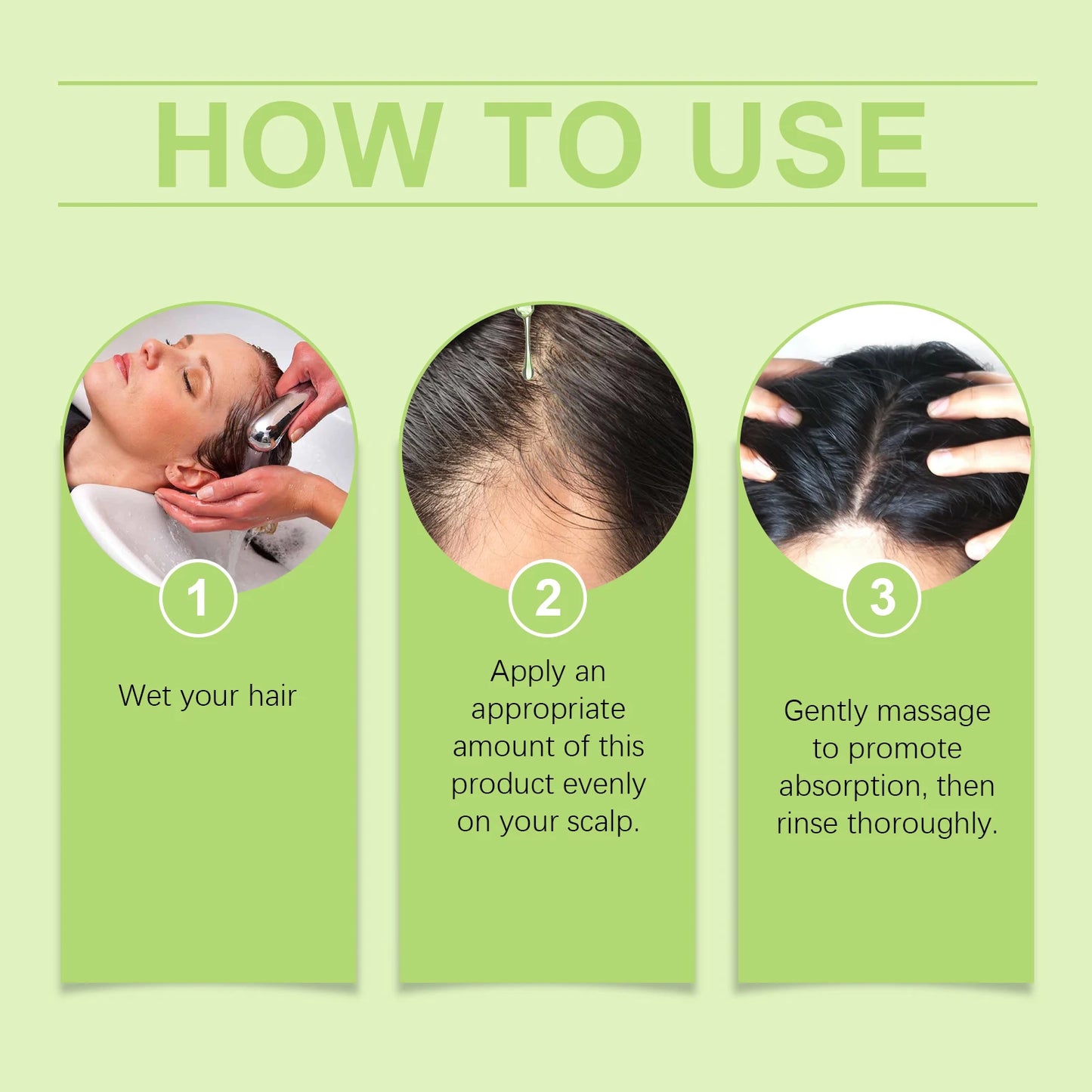 HOW TO USE

1

Wet your hair

2

Apply an appropriate amount of this product evenly on your scalp.

3

Gently massage to promote absorption, then rinse thoroughly.